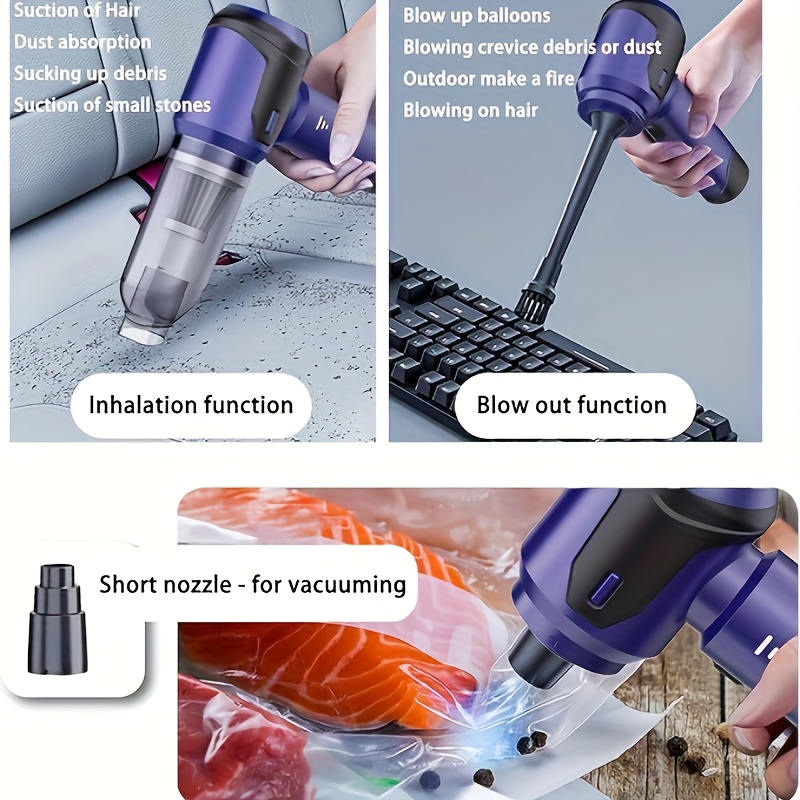 Suction of Hair
Dust absorption
Sucking up debris
Suction of small stones

Inhalation function

Blow up balloons
Blowing crevice debris or dust
Outdoor make a fire
Blowing on hair

Blow out function

Short nozzle - for vacuuming