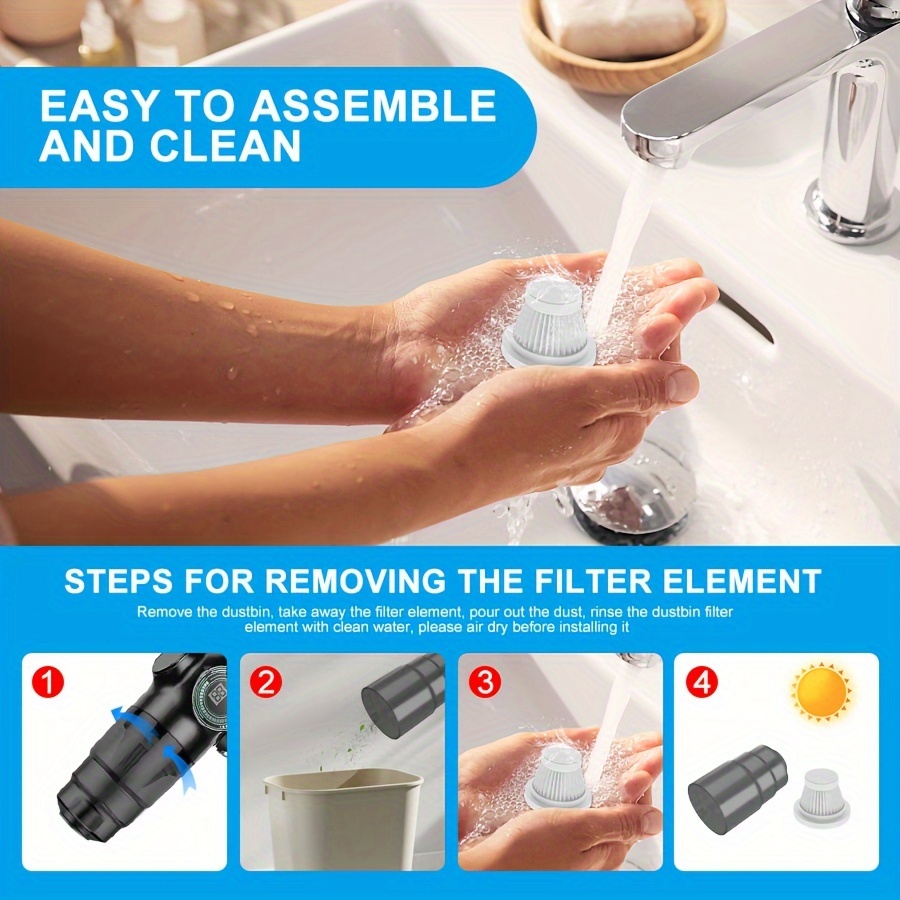 EASY TO ASSEMBLE AND CLEAN

STEPS FOR REMOVING THE FILTER ELEMENT

Remove the dustbin, take away the filter element, pour out the dust, rinse the dustbin filter element with clean water, please air dry before installing it

1

2

3

4