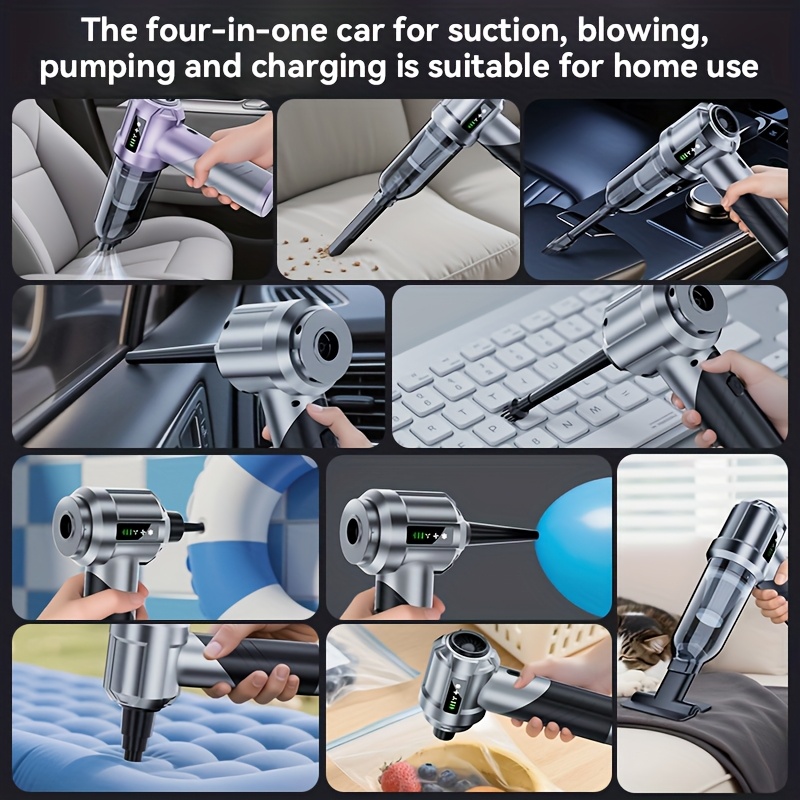 The four-in-one car for suction, blowing, pumping and charging is suitable for home use